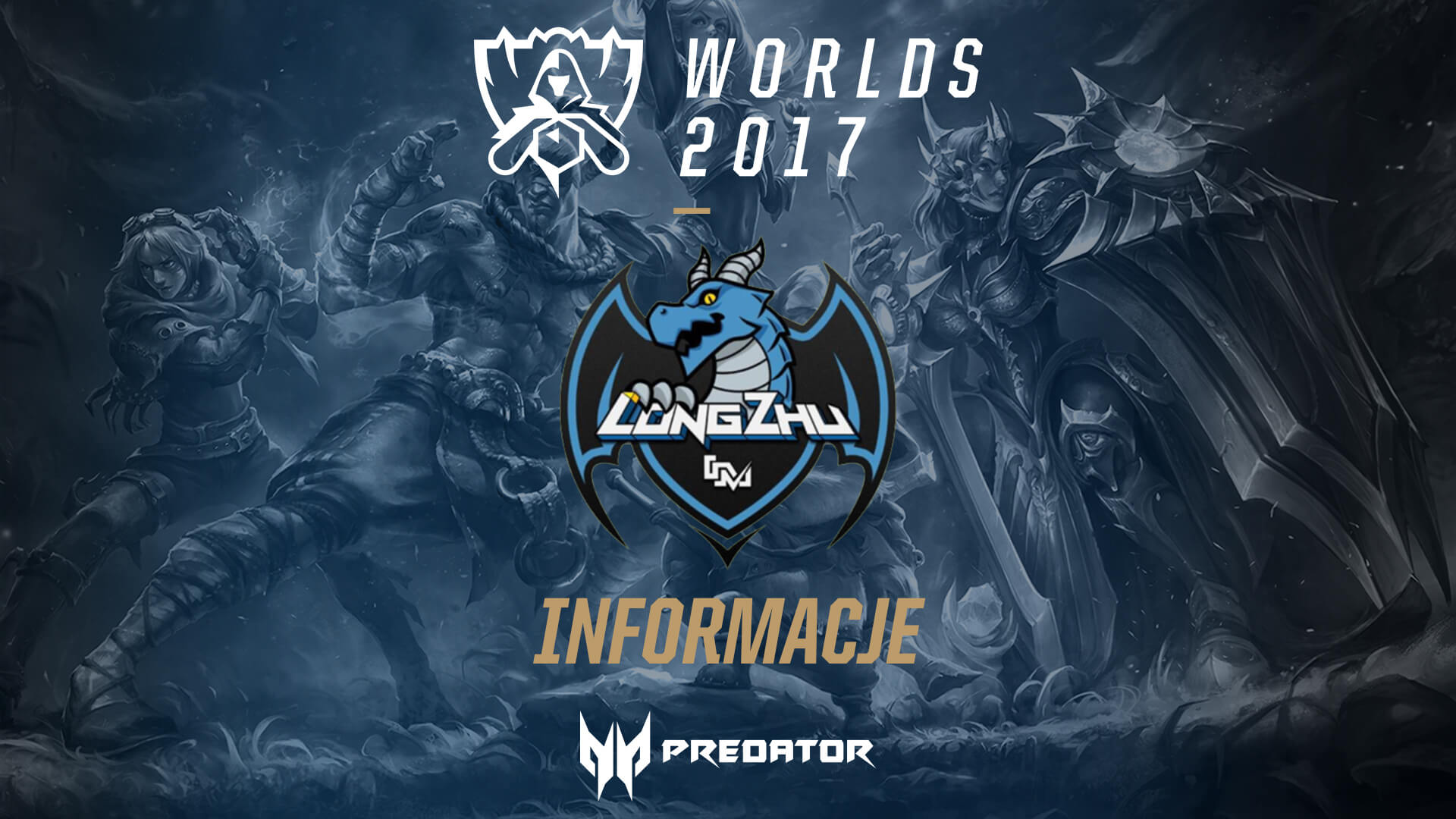 WORLDS 2017

LONGZHU

INFORMACJE

PREDATOR